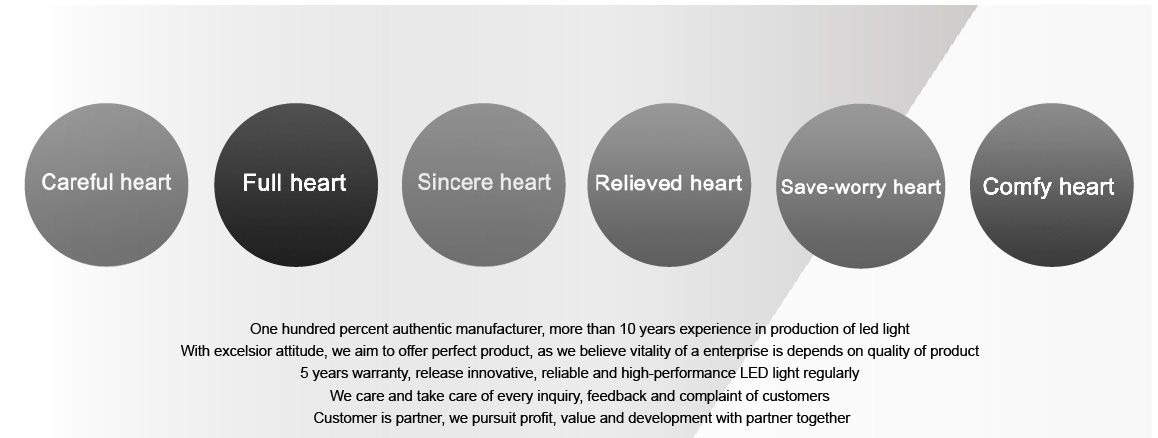 Careful heart

Full heart

Sincere heart

Relieved heart

Save-worry heart

Comfy heart

One hundred percent authentic manufacturer, more than 10 years experience in production of led light

With excelsior attitude, we aim to offer perfect product, as we believe vitality of a enterprise is depends on quality of product

5 years warranty, release innovative, reliable and high-performance LED light regularly

We care and take care of every inquiry, feedback and complaint of customers

Customer is partner, we pursuit profit, value and development with partner together