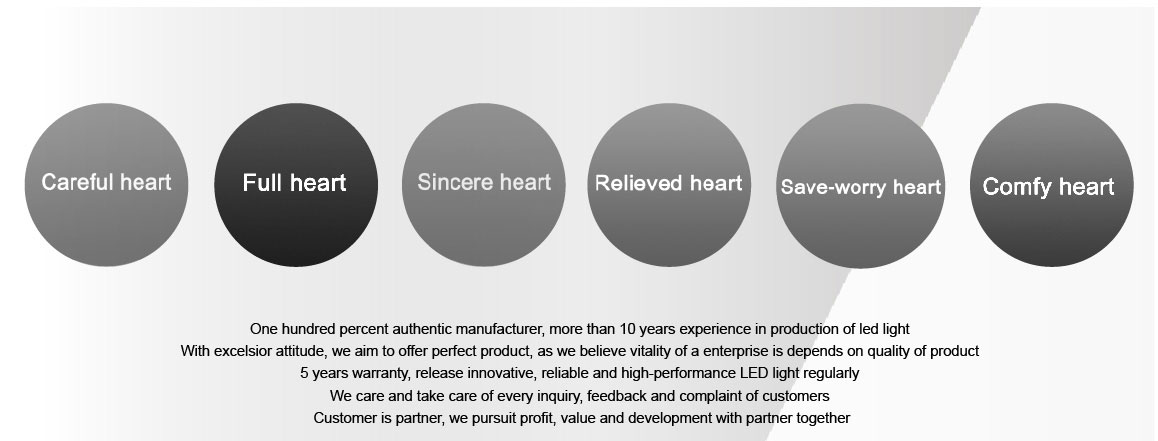 Careful heart

Full heart

Sincere heart

Relieved heart

Save-worry heart

Comfy heart

One hundred percent authentic manufacturer, more than 10 years experience in production of led light
With excelsior attitude, we aim to offer perfect product, as we believe vitality of a enterprise is depends on quality of product
5 years warranty, release innovative, reliable and high-performance LED light regularly
We care and take care of every inquiry, feedback and complaint of customers
Customer is partner, we pursuit profit, value and development with partner together